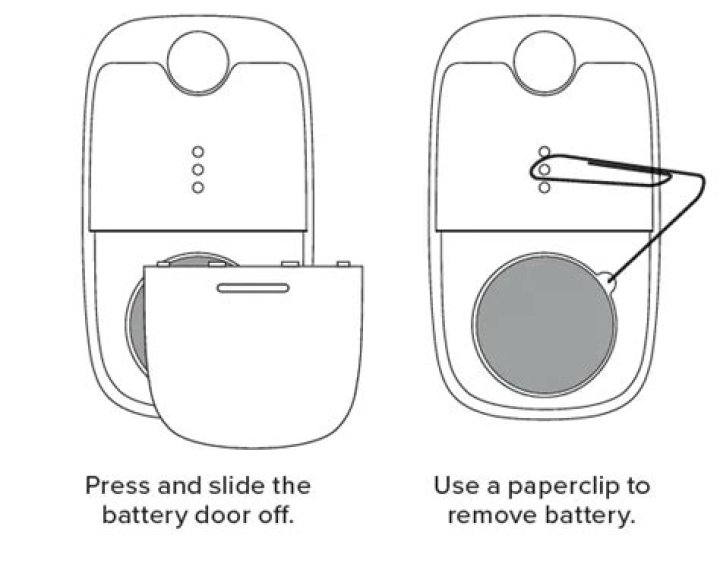 Press and slide the battery door off.

Use a paperclip to remove battery.