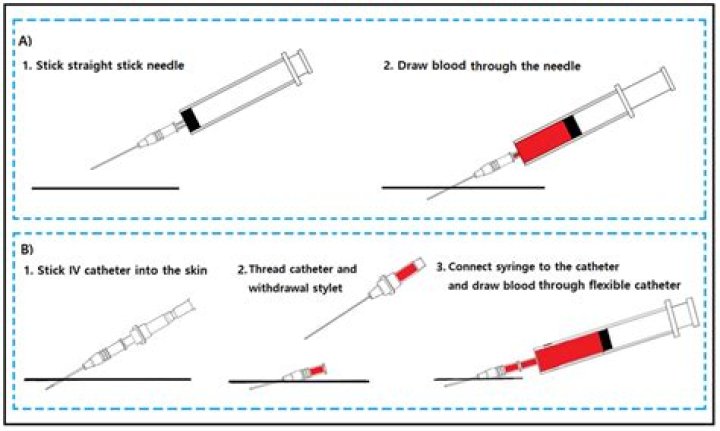 A)

1. Stick straight stick needle

2. Draw blood through the needle

B)

1. Stick IV catheter into the skin

2. Thread catheter and withdrawal stylet

3. Connect syringe to the catheter and draw blood through flexible catheter