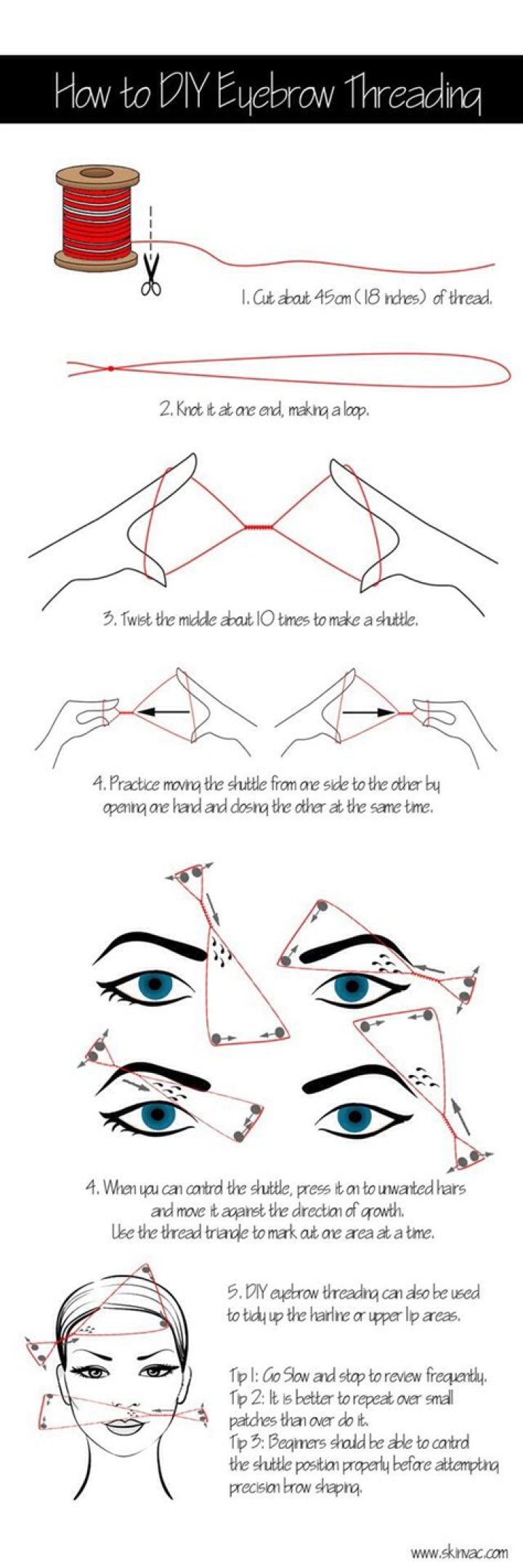 How to DIY Eyebrow Threading

1. Cut about 45cm (18 inches) of thread.

2. Knot it at one end, making a loop.

3. Twist the middle about 10 times to make a shuttle.

4. Practice moving the shuttle from one side to the other by opening one hand and closing the other at the same time.

4. When you can control the shuttle, press it on to unwanted hairs and move it against the direction of growth. Use the thread triangle to mark out one area at a time.

5. DIY eyebrow threading can also be used to tidy up the hairline or upper lip areas.

Tip 1: Go Slow and stop to review frequently.
Tip 2: It is better to repeat over small patches than over do it.
Tip 3: Beginners should be able to control the shuttle position properly before attempting precision brow shaping.

www.skinvac.com