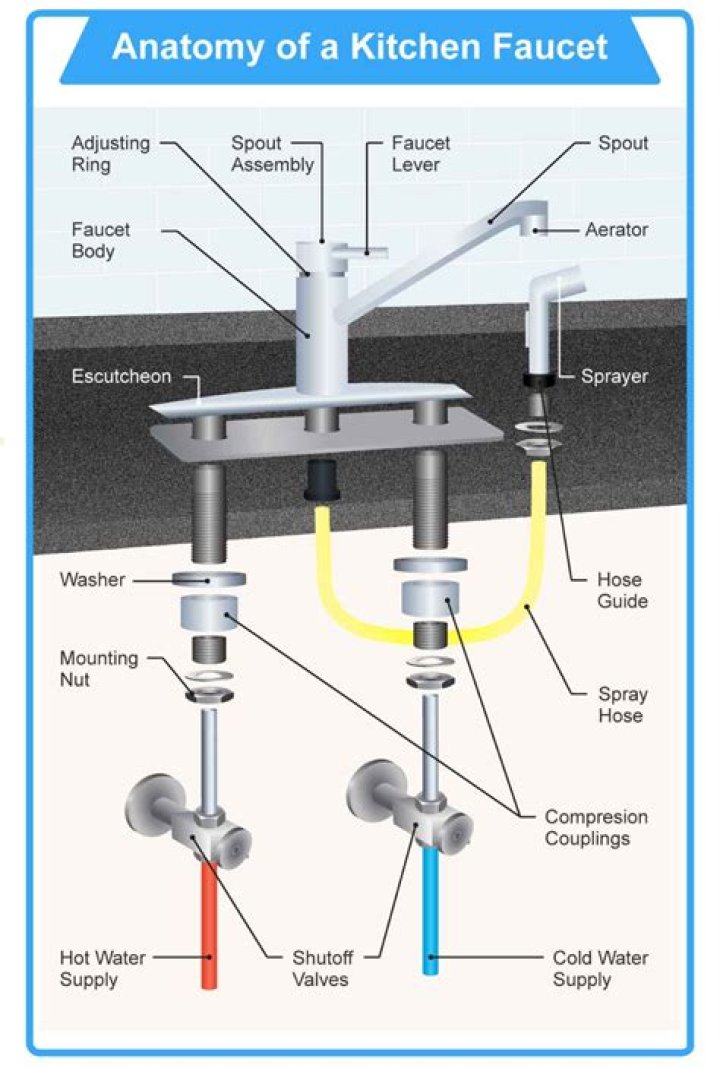 Anatomy of a Kitchen Faucet

Adjusting Ring

Spout Assembly

Faucet Lever

Spout

Faucet Body

Aerator

Escutcheon

Sprayer

Washer

Hose Guide

Mounting Nut

Spray Hose

Compresion Couplings

Hot Water Supply

Shutoff Valves

Cold Water Supply