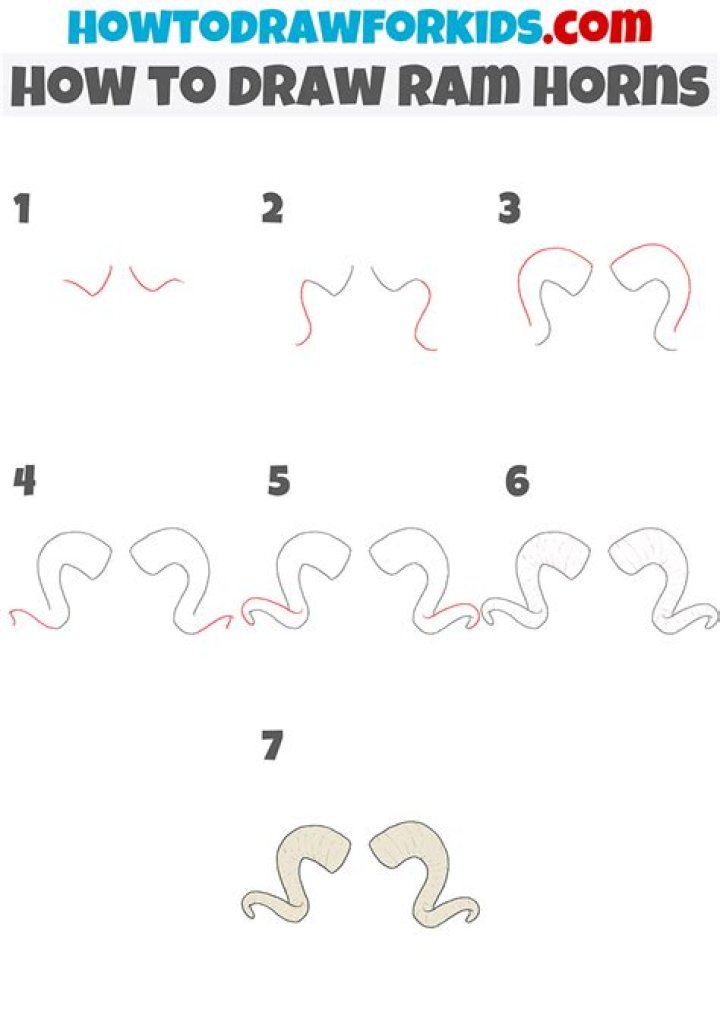 HOWTODRAWFORKIDS.com
HOW TO DRAW RAM HORNS

1

2

3

4

5

6

7