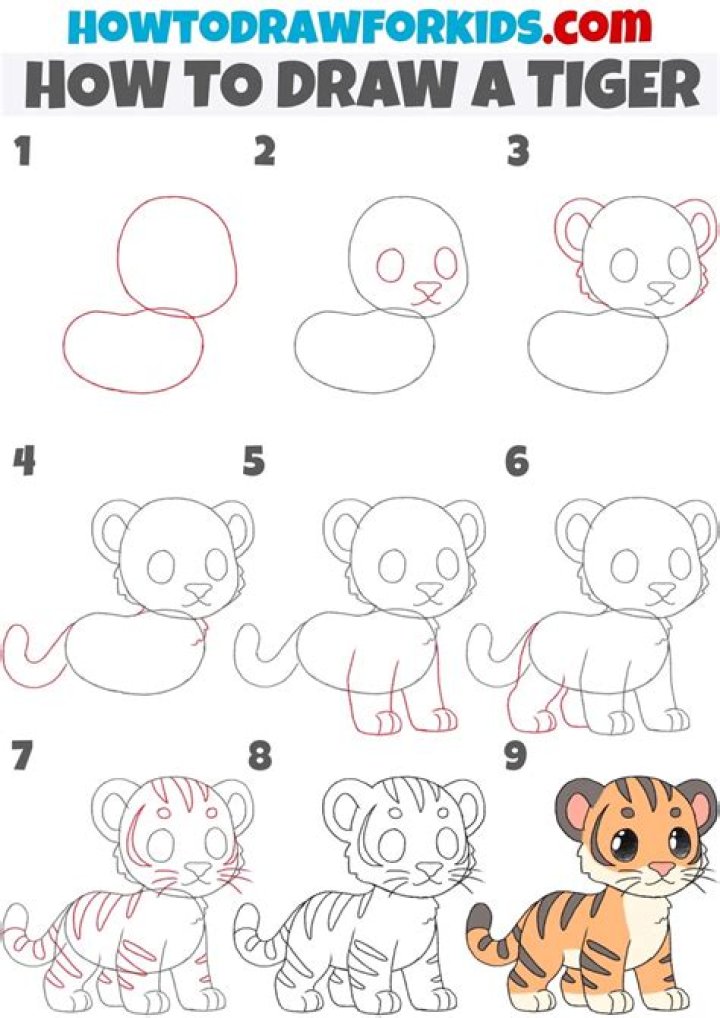 HOWTODRAWFORKIDS.com
HOW TO DRAW A TIGER

1

2

3

4

5

6

7

8

9