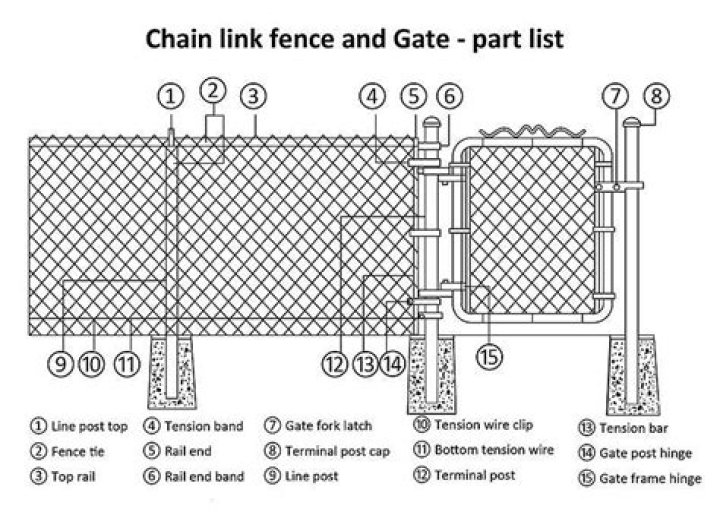 Chain link fence and Gate - part list

① ② ③ ④ ⑤ ⑥ ⑦ ⑧

⑨ ⑩ ⑪ ⑫ ⑬ ⑭ ⑮

① Line post top
② Fence tie
③ Top rail

④ Tension band
⑤ Rail end
⑥ Rail end band

⑦ Gate fork latch
⑧ Terminal post cap
⑨ Line post

⑩ Tension wire clip
⑪ Bottom tension wire
⑫ Terminal post

⑬ Tension bar
⑭ Gate post hinge
⑮ Gate frame hinge