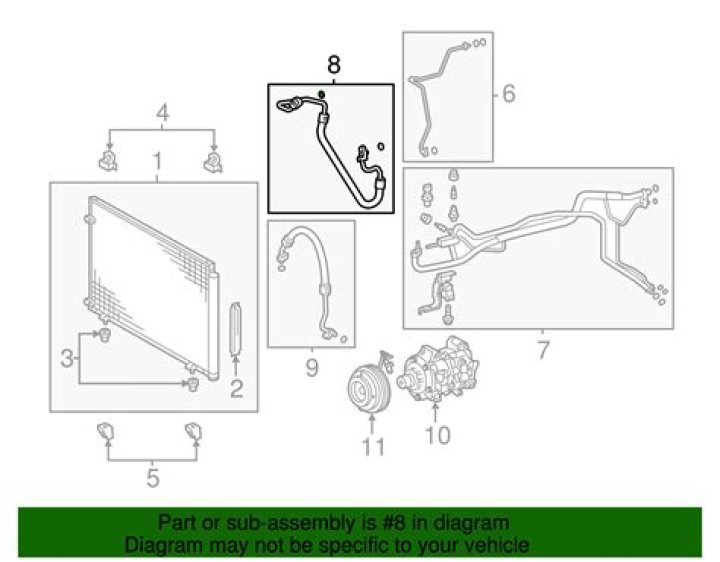 8
6
4
1
7
3
2
9
11
10
5

Part or sub-assembly is #8 in diagram
Diagram may not be specific to your vehicle